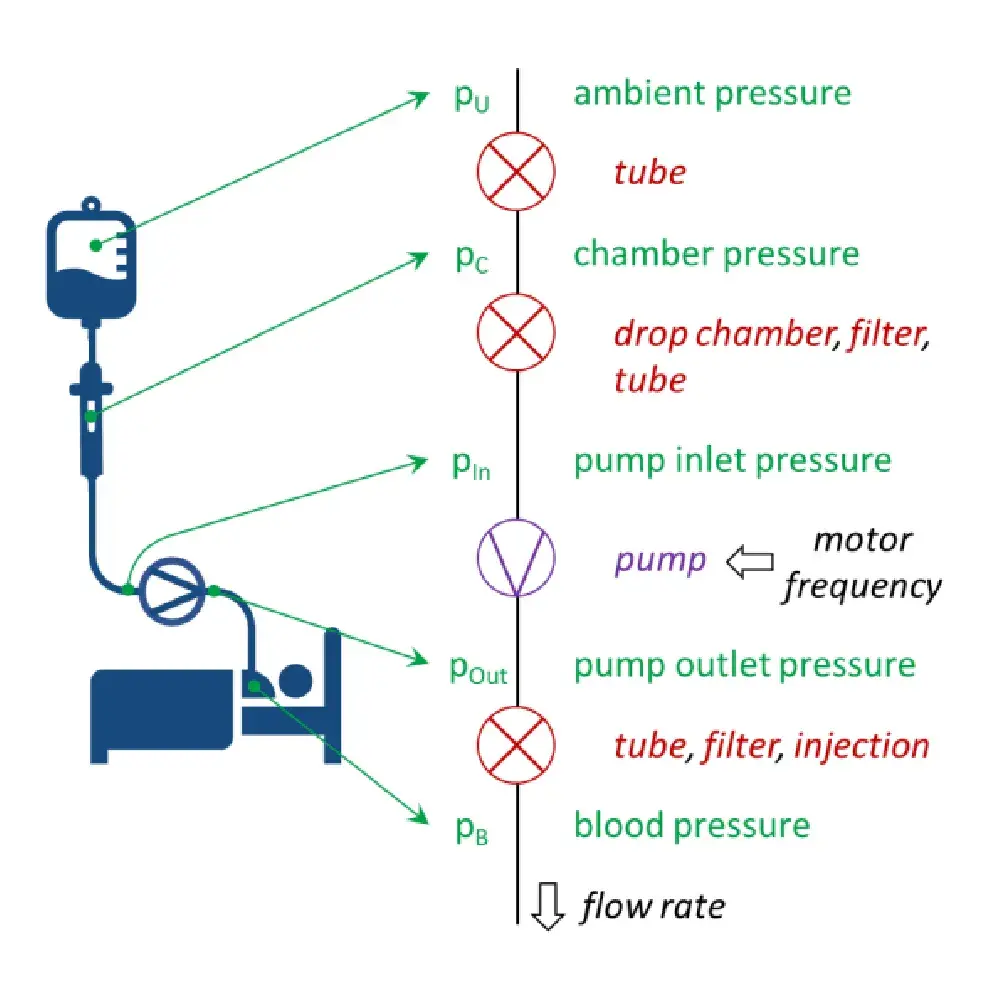 $p_U$ ambient pressure

tube

$p_C$ chamber pressure

drop chamber, filter, tube

$p_{In}$ pump inlet pressure

pump motor frequency

$p_{Out}$ pump outlet pressure

tube, filter, injection

$p_B$ blood pressure

flow rate